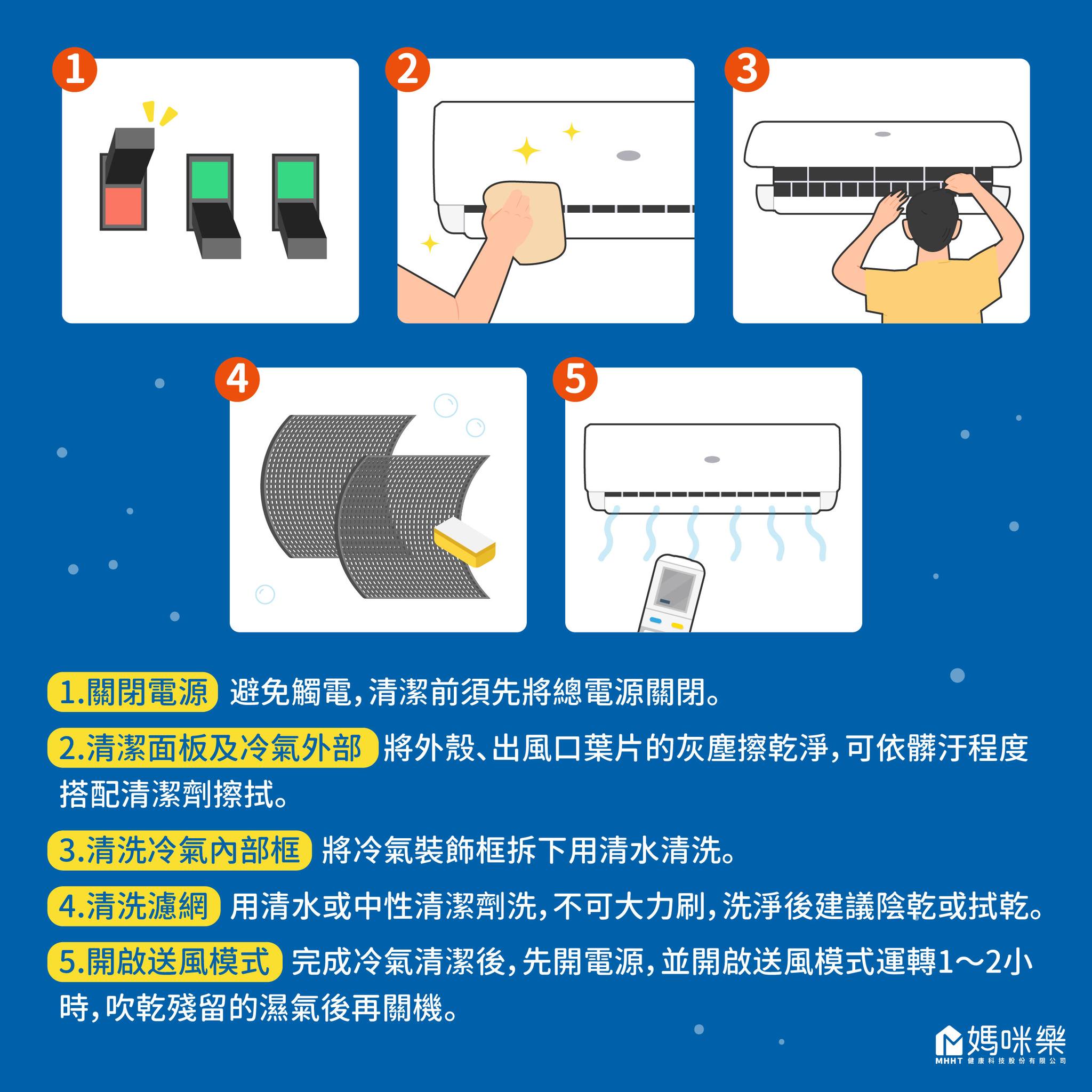 1

2

3

4

5

1.關閉電源 避免觸電，清潔前須先將總電源關閉。

2.清潔面板及冷氣外部 將外殼、出風口葉片的灰塵擦乾淨，可依髒汙程度搭配清潔劑擦拭。

3.清洗冷氣內部框 將冷氣裝飾框拆下用清水清洗。

4.清洗濾網 用清水或中性清潔劑洗，不可大力刷，洗淨後建議陰乾或拭乾。

5.開啟送風模式 完成冷氣清潔後，先開電源，並開啟送風模式運轉1～2小時，吹乾殘留的濕氣後再關機。

媽咪樂
MHHT 健康科技股份有限公司